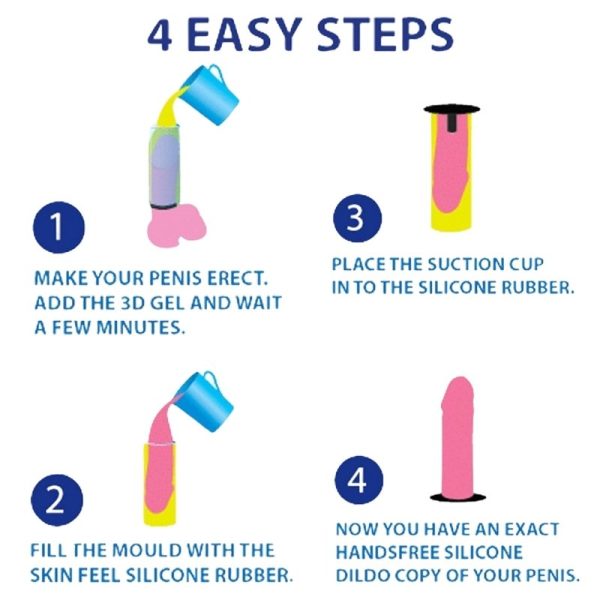 4 EASY STEPS

1

MAKE YOUR PENIS ERECT. ADD THE 3D GEL AND WAIT A FEW MINUTES.

2

FILL THE MOULD WITH THE SKIN FEEL SILICONE RUBBER.

3

PLACE THE SUCTION CUP IN TO THE SILICONE RUBBER.

4

NOW YOU HAVE AN EXACT HANDSFREE SILICONE DILDO COPY OF YOUR PENIS.